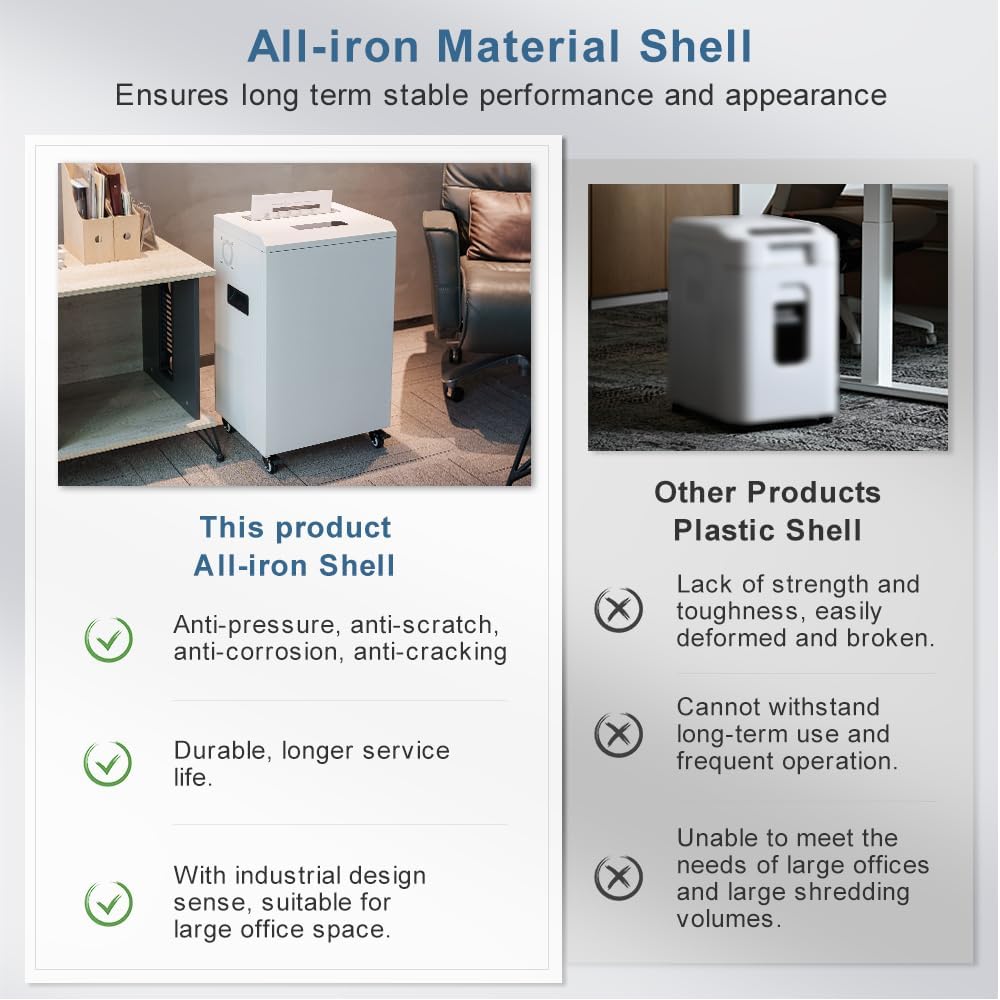 All-iron Material Shell

Ensures long term stable performance and appearance

This product
All-iron Shell

Anti-pressure, anti-scratch, anti-corrosion, anti-cracking

Durable, longer service life.

With industrial design sense, suitable for large office space.

Other Products
Plastic Shell

Lack of strength and toughness, easily deformed and broken.

Cannot withstand long-term use and frequent operation.

Unable to meet the needs of large offices and large shredding volumes.